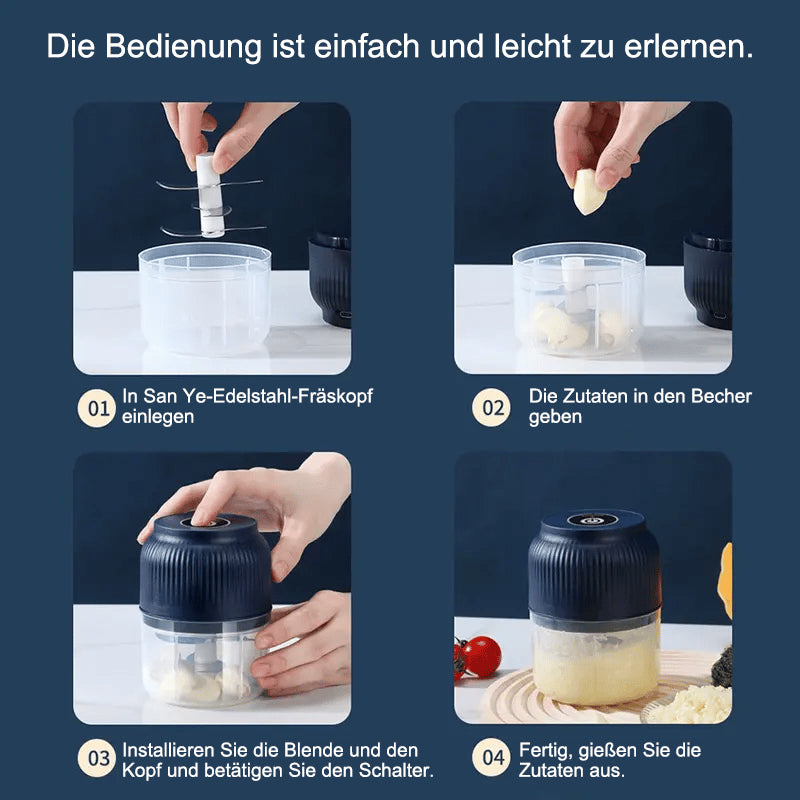 Die Bedienung ist einfach und leicht zu erlernen.

01 In San Ye-Edelstahl-Fräskopf einlegen

02 Die Zutaten in den Becher geben

03 Installieren Sie die Blende und den Kopf und betätigen Sie den Schalter.

04 Fertig, gießen Sie die Zutaten aus.